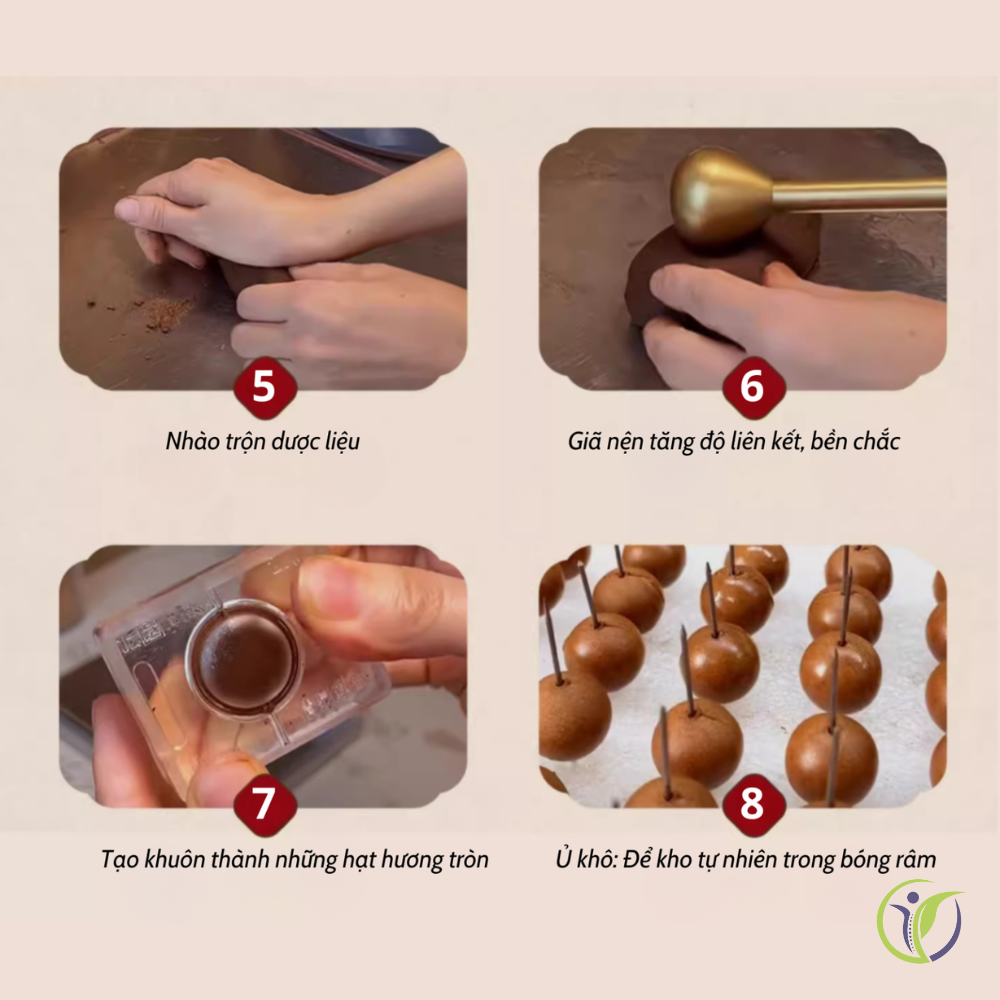 5
Nhào trộn dược liệu

6
Giã nện tăng độ liên kết, bền chắc

7
Tạo khuôn thành những hạt hương tròn

8
Ủ khô: Để kho tự nhiên trong bóng râm